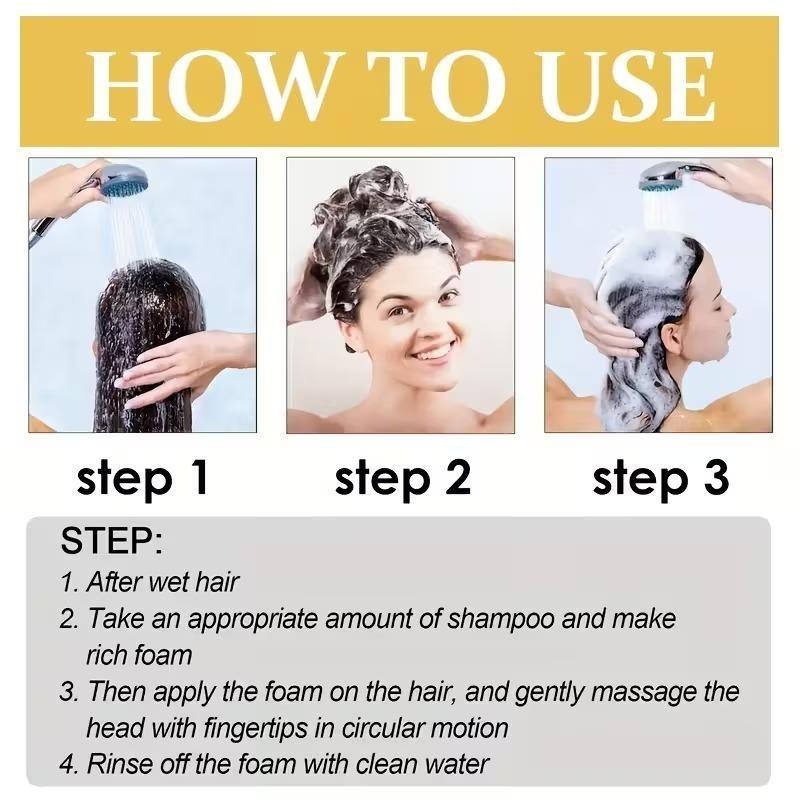 HOW TO USE

step 1

step 2

step 3

STEP:
1. After wet hair
2. Take an appropriate amount of shampoo and make rich foam
3. Then apply the foam on the hair, and gently massage the head with fingertips in circular motion
4. Rinse off the foam with clean water